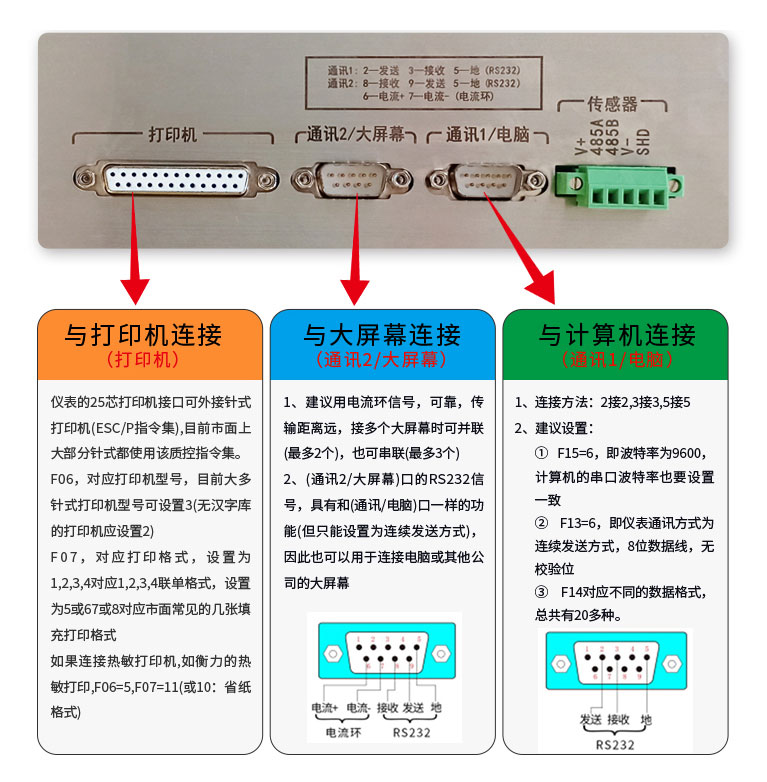 通讯1: 2—发送　3—接收　5—地 (RS232)
通讯2: 8—接收　9—发送　5—地 (RS232)
6—电流+ 7—电流- (电流环)

打印机　　通讯2/大屏幕　　通讯1/电脑　　传感器

V+
485A
485B
V-
SHD

与打印机连接
(打印机)

仪表的25芯打印机接口可外接针式打印机(ESC/P指令集),目前市面上大部分针式都使用该质控指令集。
F06，对应打印机型号，目前大多针式打印机型号可设置3(无汉字库的打印机应设置2)
F07，对应打印格式，设置为1,2,3,4对应1,2,3,4联单格式，设置为5或67或8对应市面常见的几张填充打印格式
如果连接热敏打印机,如衡力的热敏打印,F06=5,F07=11(或10：省纸格式)

与大屏幕连接
(通讯2/大屏幕)

1、建议用电流环信号，可靠，传输距离远，接多个大屏幕时可并联(最多2个)，也可串联(最多3个)
2、(通讯2/大屏幕)口的RS232信号，具有和(通讯/电脑)口一样的功能(但只能设置为连续发送方式)，因此也可以用于连接电脑或其他公司的大屏幕

1 2 3 4 5
6 7 8 9
电流+ 电流- 接收 发送 地
电流环　RS232

与计算机连接
(通讯1/电脑)

1、连接方法：2接2,3接3,5接5
2、建议设置：
① F15=6，即波特率为9600，计算机的串口波特率也要设置一致
② F13=6，即仪表通讯方式为连续发送方式，8位数据线，无校验位
③ F14对应不同的数据格式，总共有20多种。

1 2 3 4 5
6 7 8 9
发送 接收 地
RS232